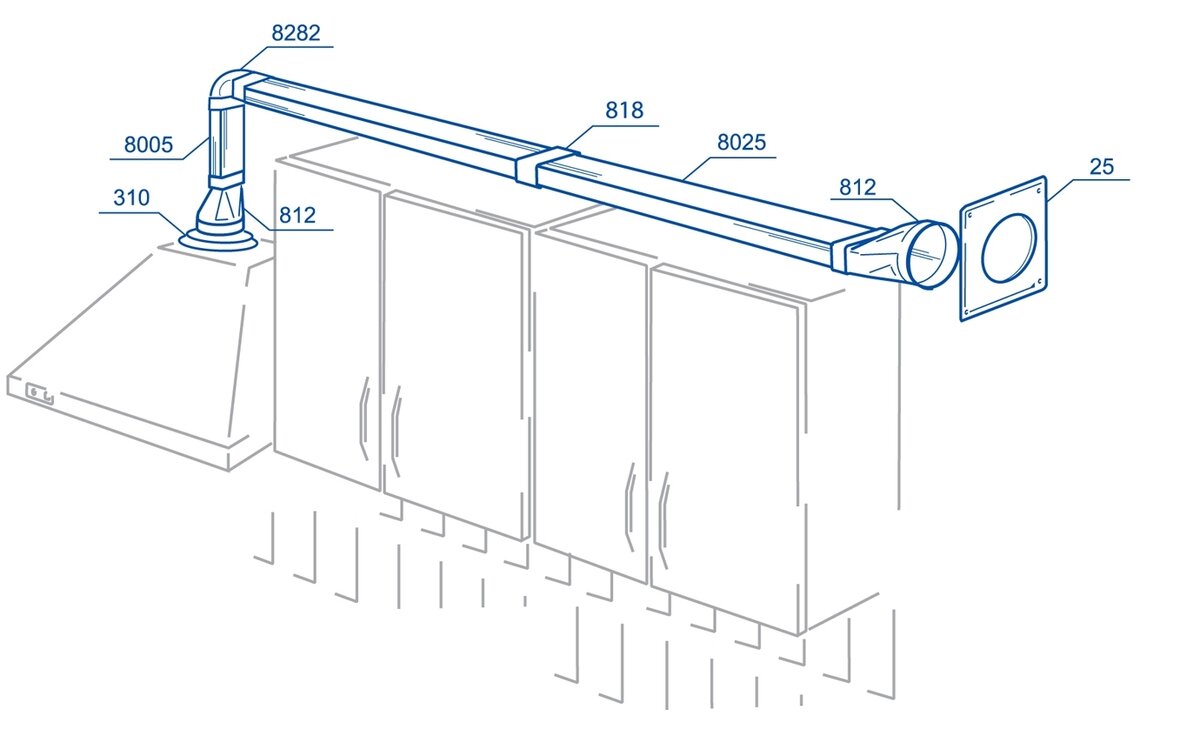 8282
8005
310
812
818
8025
812
25