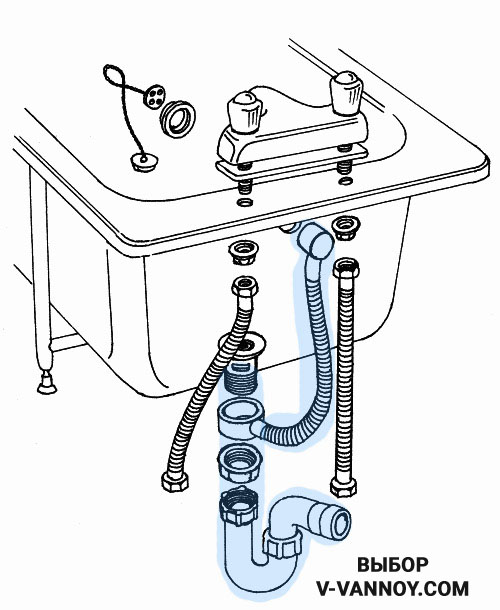 ВЫБОР
V-VANNOY.COM