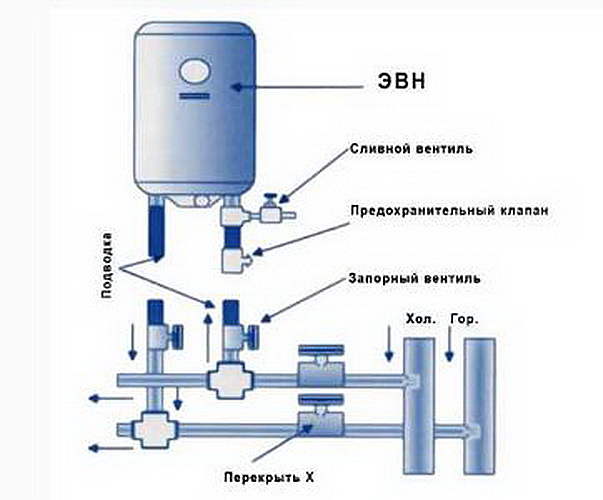 ЭВН

Сливной вентиль

Предохранительный клапан

Подводка

Запорный вентиль

Хол.

Гор.

Перекрыть Х