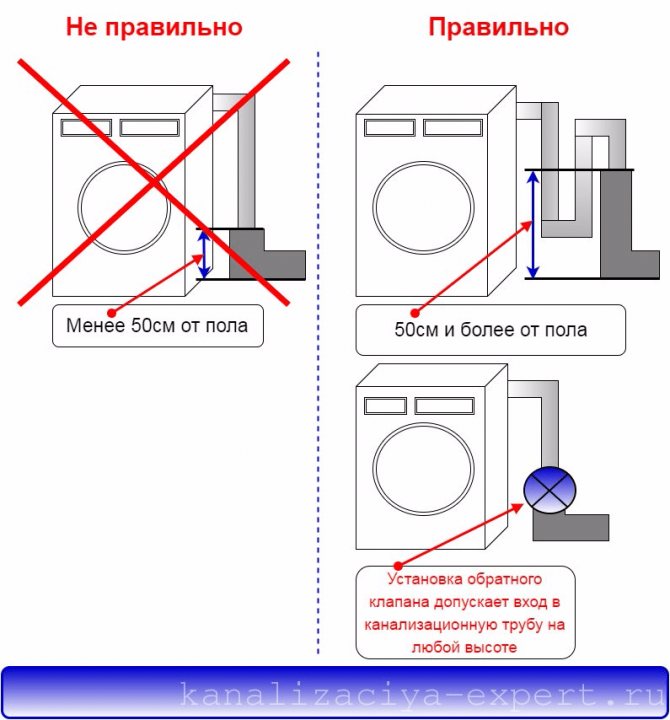 Не правильно

Менее 50см от пола

Правильно

50см и более от пола

Установка обратного клапана допускает вход в канализационную трубу на любой высоте

kanalizaciya-expert.ru