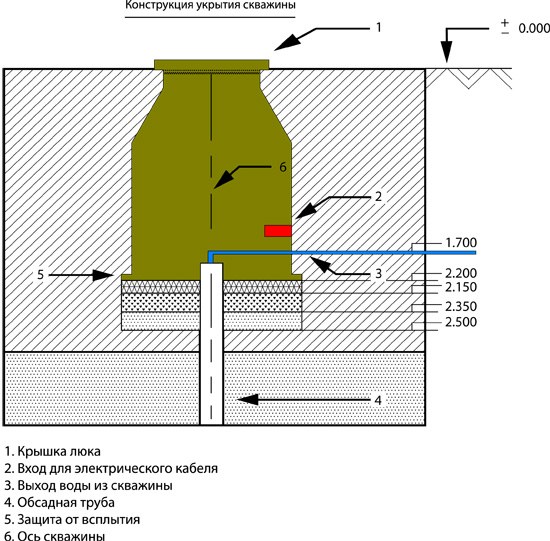 Конструкция укрытия скважины

1

± 0.000

6

2

1.700

5

3

2.200

2.150

2.350

2.500

4

1. Крышка люка
2. Вход для электрического кабеля
3. Выход воды из скважины
4. Обсадная труба
5. Защита от всплытия
6. Ось скважины