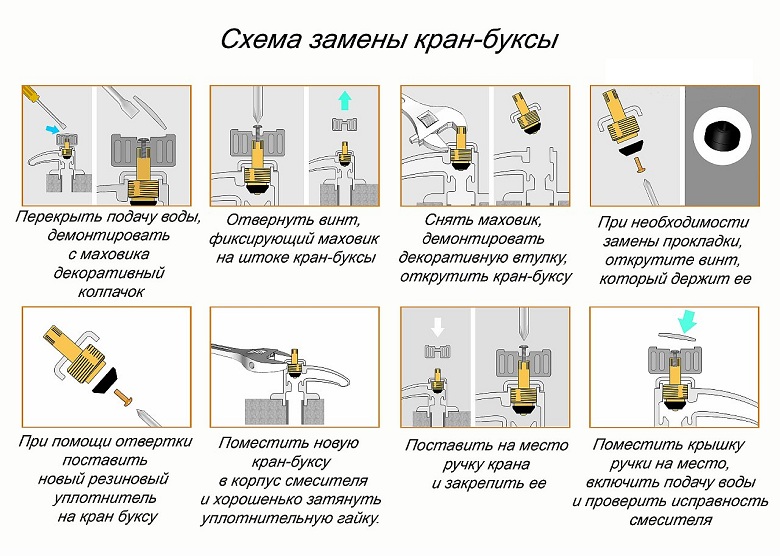 Схема замены кран-буксы

Перекрыть подачу воды, демонтировать с маховика декоративный колпачок

Отвернуть винт, фиксирующий маховик на штоке кран-буксы

Снять маховик, демонтировать декоративную втулку, открутить кран-буксу

При необходимости замены прокладки, открутите винт, который держит ее

При помощи отвертки поставить новый резиновый уплотнитель на кран буксу

Поместить новую кран-буксу в корпус смесителя и хорошенько затянуть уплотнительную гайку.

Поставить на место ручку крана и закрепить ее

Поместить крышку ручки на место, включить подачу воды и проверить исправность смесителя