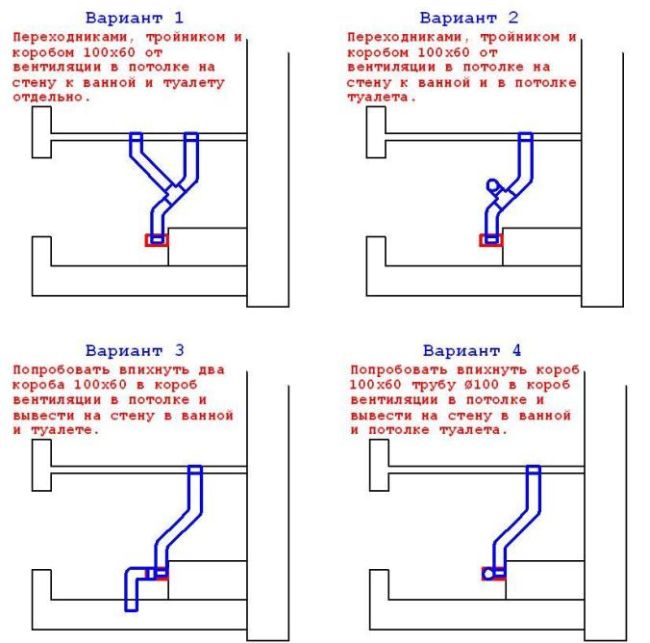 Вариант 1

Переходниками, тройником и коробом 100х60 от вентиляции в потолке на стену к ванной и туалету отдельно.

Вариант 2

Переходниками, тройником и коробом 100х60 от вентиляции в потолке на стену к ванной и в потолке туалета.

Вариант 3

Попробовать впихнуть два короба 100х60 в короб вентиляции в потолке и вывести на стену в ванной и туалете.

Вариант 4

Попробовать впихнуть короб 100х60 трубу Ø100 в короб вентиляции в потолке и вывести на стену в ванной и потолке туалета.