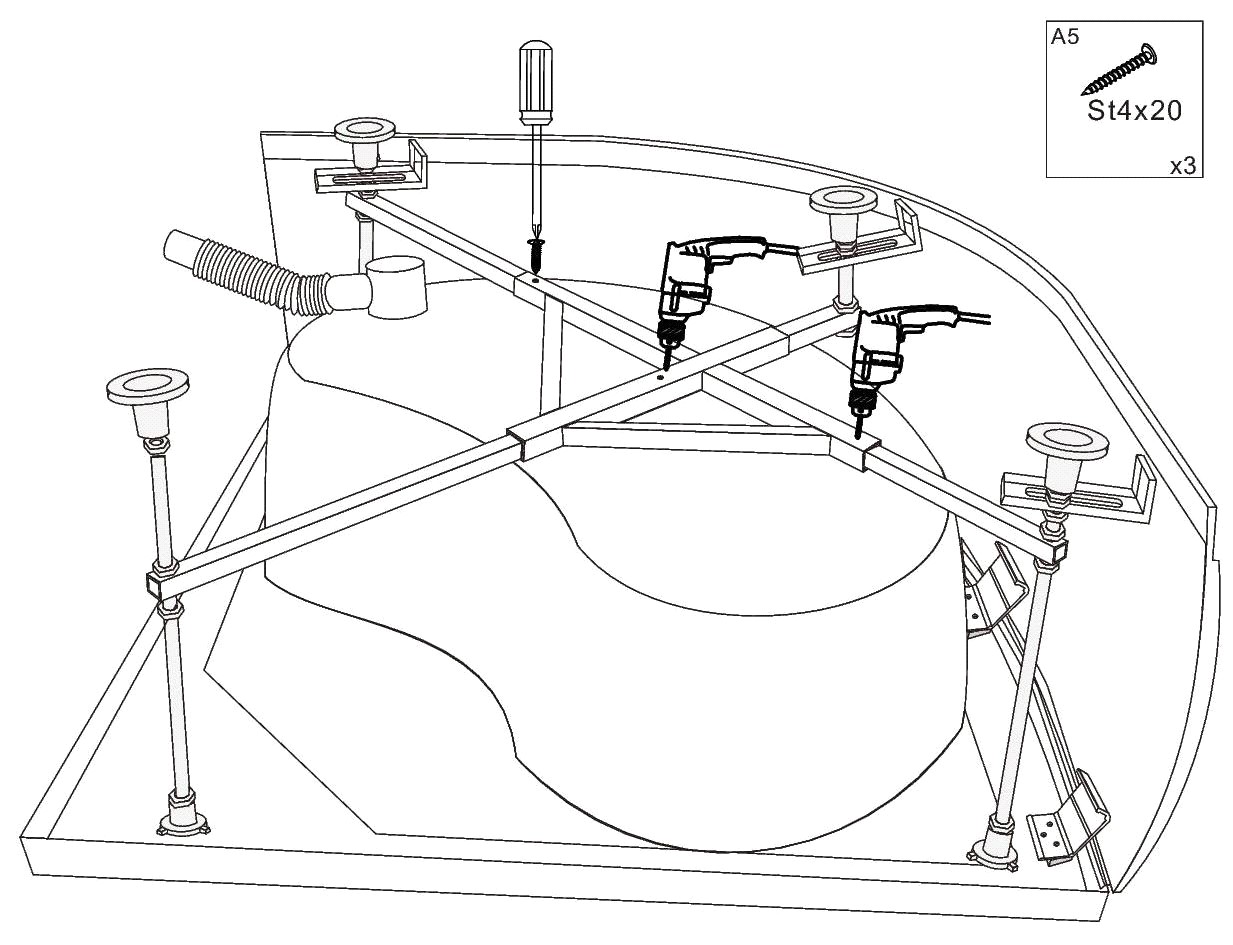 A5
St4x20
x3