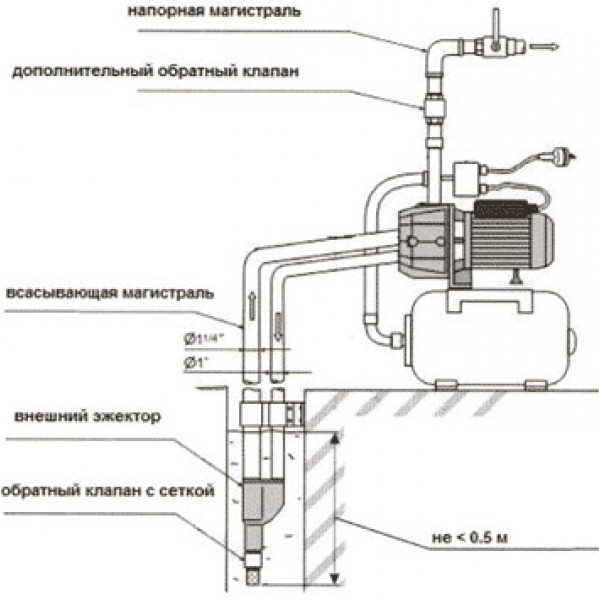 напорная магистраль

дополнительный обратный клапан

всасывающая магистраль

Ø1 1/4"

Ø1"

внешний эжектор

обратный клапан с сеткой

не < 0.5 м