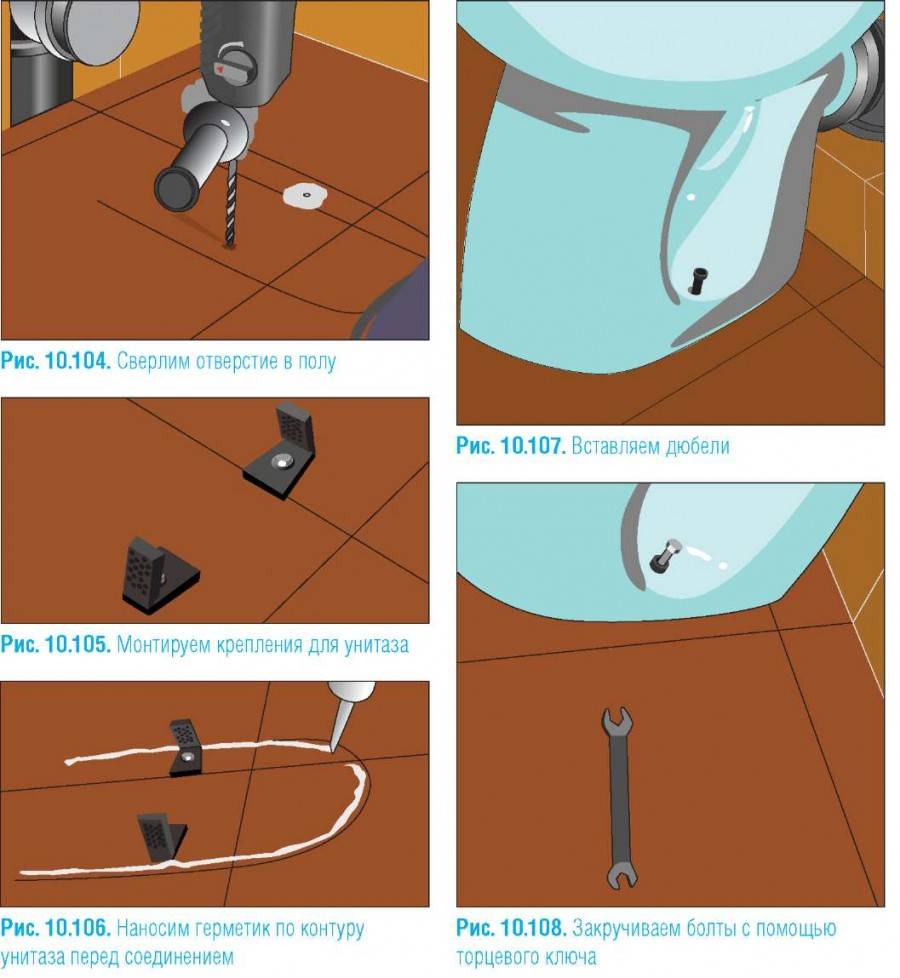 Рис. 10.104. Сверлим отверстие в полу

Рис. 10.105. Монтируем крепления для унитаза

Рис. 10.106. Наносим герметик по контуру унитаза перед соединением

Рис. 10.107. Вставляем дюбели

Рис. 10.108. Закручиваем болты с помощью торцевого ключа