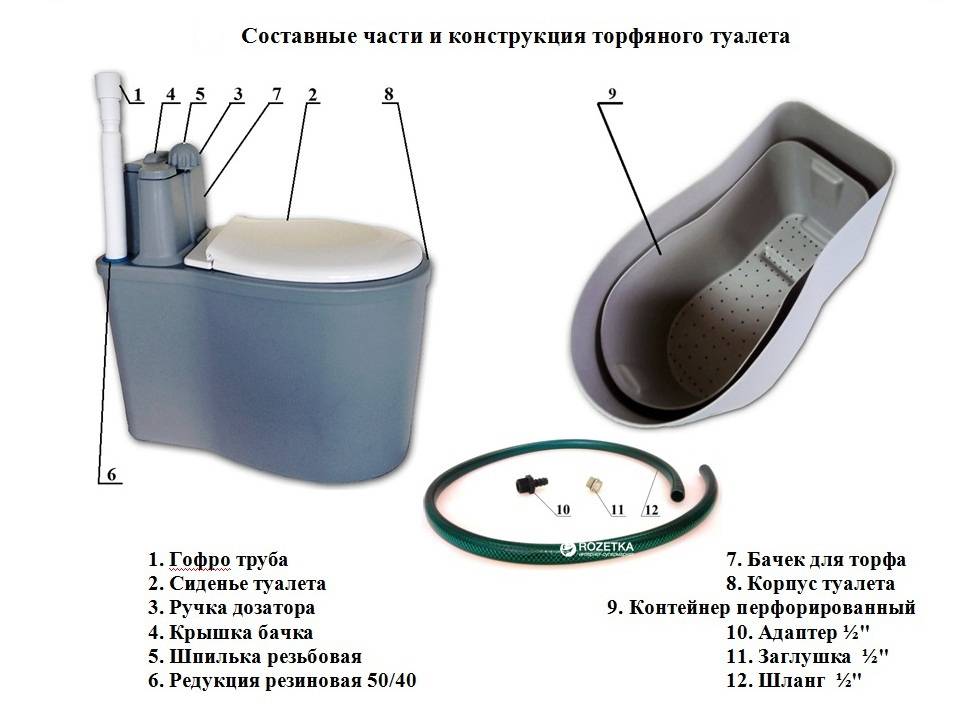 Составные части и конструкция торфяного туалета

1 4 5 3 7 2 8

9

6

10 11 12

ROZETKA

1. Гофро труба
2. Сиденье туалета
3. Ручка дозатора
4. Крышка бачка
5. Шпилька резьбовая
6. Редукция резиновая 50/40

7. Бачек для торфа
8. Корпус туалета
9. Контейнер перфорированный
10. Адаптер ½"
11. Заглушка ½"
12. Шланг ½"