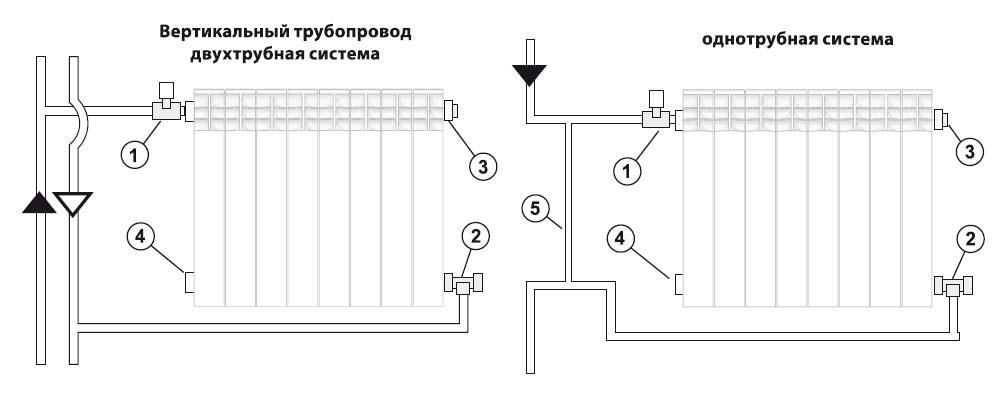 Вертикальный трубопровод
двухтрубная система

1
3
4
2

однотрубная система

1
3
5
4
2