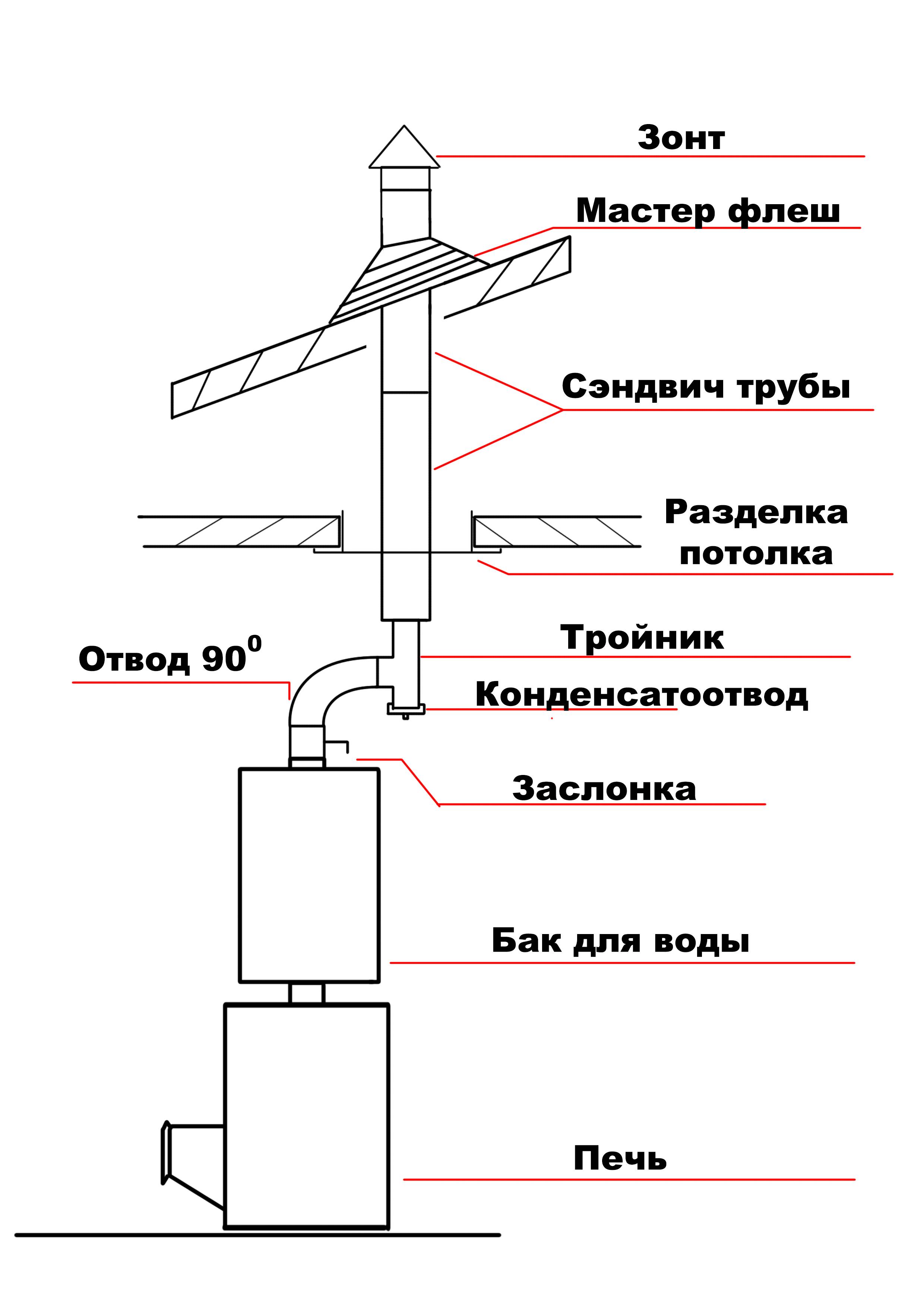 Зонт

Мастер флеш

Сэндвич трубы

Разделка потолка

Тройник

Отвод $90^0$

Конденсатоотвод

Заслонка

Бак для воды

Печь