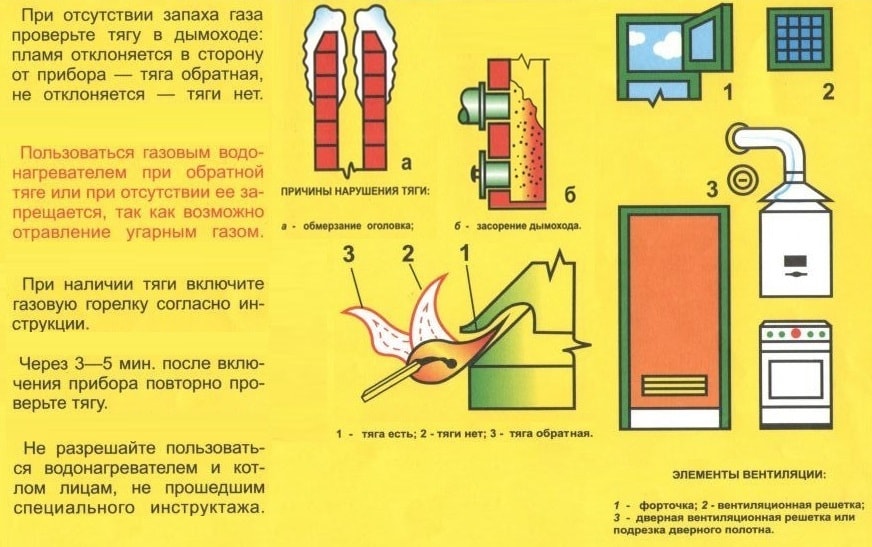 При отсутствии запаха газа проверьте тягу в дымоходе: пламя отклоняется в сторону от прибора — тяга обратная, не отклоняется — тяги нет.

Пользоваться газовым водонагревателем при обратной тяге или при отсутствии ее запрещается, так как возможно отравление угарным газом.

При наличии тяги включите газовую горелку согласно инструкции.

Через 3—5 мин. после включения прибора повторно проверьте тягу.

Не разрешайте пользоваться водонагревателем и котлом лицам, не прошедшим специального инструктажа.

а

б

ПРИЧИНЫ НАРУШЕНИЯ ТЯГИ:

а - обмерзание оголовка;

б - засорение дымохода.

3

2

1

1 - тяга есть; 2 - тяги нет; 3 - тяга обратная.

1

2

3

ЭЛЕМЕНТЫ ВЕНТИЛЯЦИИ:

1 - форточка; 2 - вентиляционная решетка;
3 - дверная вентиляционная решетка или подрезка дверного полотна.