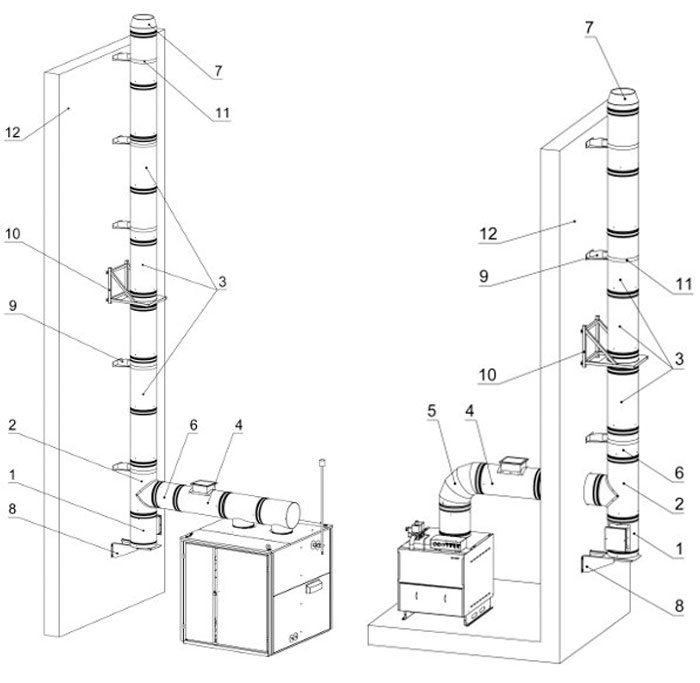 7
11
12
10
3
9
2
6
4
1
8

7
12
9
11
3
10
5
4
6
2
1
8