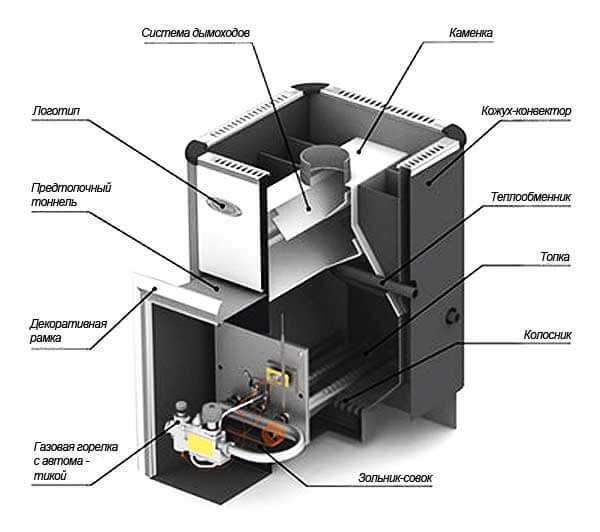 Система дымоходов

Каменка

Логотип

Кожух-конвектор

Предтопочный тоннель

Теплообменник

Топка

Декоративная рамка

Колосник

Газовая горелка с автома - тикой

Зольник-совок