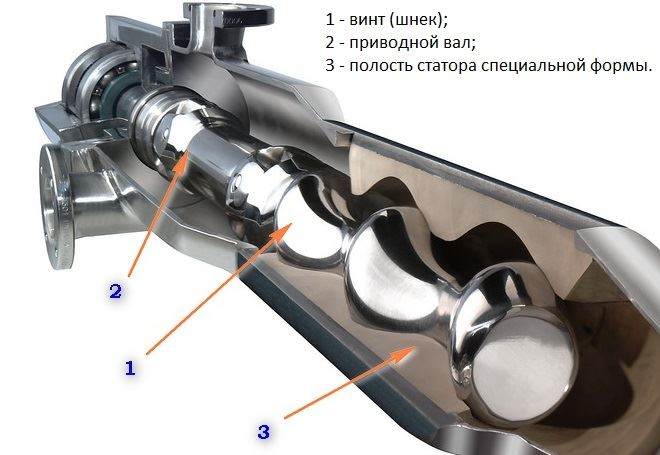 1 - винт (шнек);
2 - приводной вал;
3 - полость статора специальной формы.

2

1

3