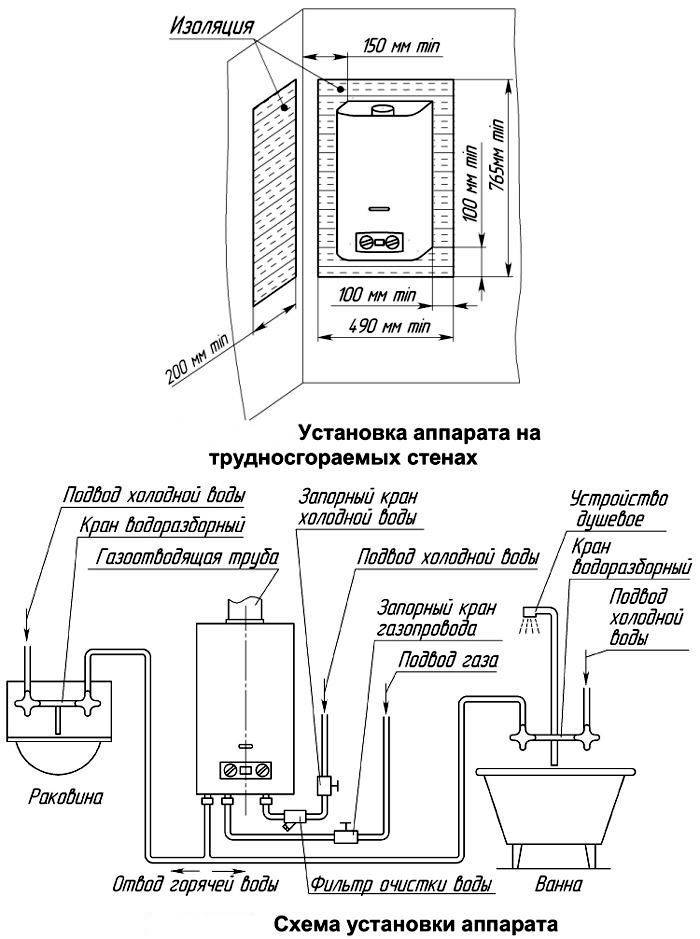 Изоляция

150 мм min

765мм min

100 мм min

100 мм min

490 мм min

200 мм min

Установка аппарата на трудносгораемых стенах

Подвод холодной воды

Кран водоразборный

Газоотводящая труба

Запорный кран холодной воды

Подвод холодной воды

Запорный кран газопровода

Подвод газа

Устройство душевое

Кран водоразборный

Подвод холодной воды

Раковина

Отвод горячей воды

Фильтр очистки воды

Ванна

Схема установки аппарата