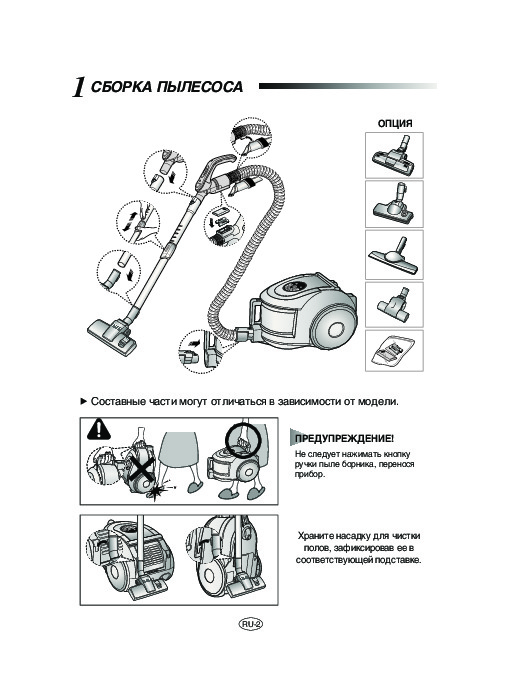 1 СБОРКА ПЫЛЕСОСА

ОПЦИЯ

► Составные части могут отличаться в зависимости от модели.

ПРЕДУПРЕЖДЕНИЕ!
Не следует нажимать кнопку ручки пыле борника, перенося прибор.

Храните насадку для чистки полов, зафиксировав ее в соответствующей подставке.

RU-2