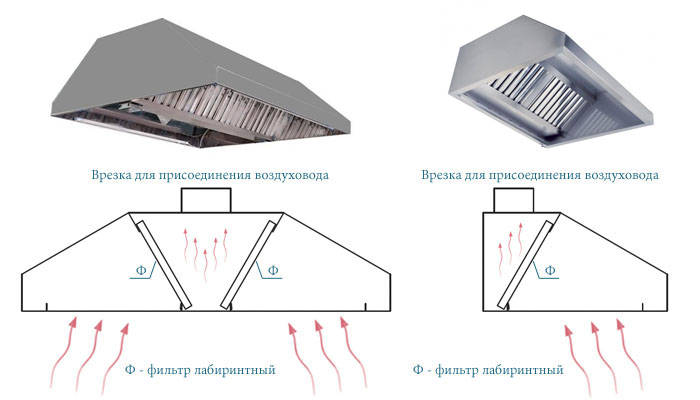 Врезка для присоединения воздуховода

Ф

Ф

Ф - фильтр лабиринтный

Врезка для присоединения воздуховода

Ф

Ф - фильтр лабиринтный