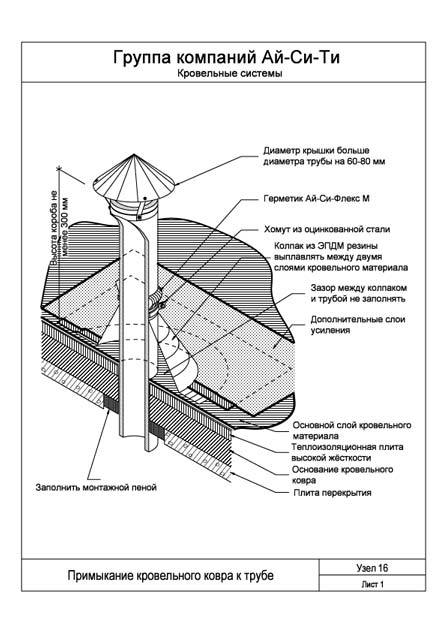 Группа компаний Ай-Си-Ти
Кровельные системы

Высота короба не менее 300 мм

Диаметр крышки больше диаметра трубы на 60-80 мм

Герметик Ай-Си-Флекс М

Хомут из оцинкованной стали

Колпак из ЭПДМ резины выплавлять между двумя слоями кровельного материала

Зазор между колпаком и трубой не заполнять

Дополнительные слои усиления

Основной слой кровельного материала

Теплоизоляционная плита высокой жёсткости

Основание кровельного ковра

Плита перекрытия

Заполнить монтажной пеной

Примыкание кровельного ковра к трубе

Узел 16

Лист 1