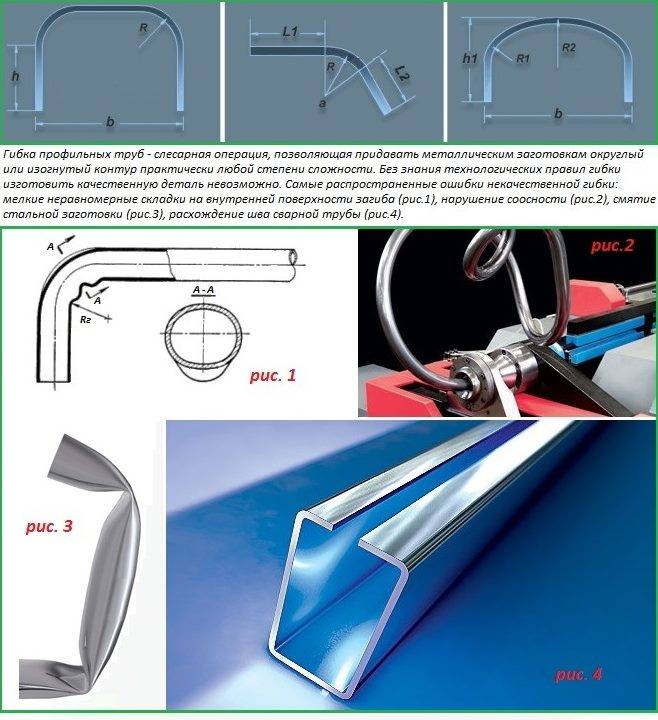 R

h

b

L1

R

L2

a

h1

R1

R2

b

Гибка профильных труб - слесарная операция, позволяющая придавать металлическим заготовкам округлый или изогнутый контур практически любой степени сложности. Без знания технологических правил гибки изготовить качественную деталь невозможно. Самые распространенные ошибки некачественной гибки: мелкие неравномерные складки на внутренней поверхности загиба (рис.1), нарушение соосности (рис.2), смятие стальной заготовки (рис.3), расхождение шва сварной трубы (рис.4).

A

A

Rг

A - A

рис. 1

рис.2

рис. 3

рис. 4