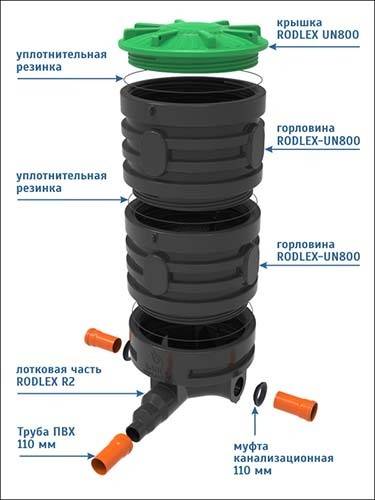 крышка
RODLEX UN800

уплотнительная
резинка

горловина
RODLEX-UN800

уплотнительная
резинка

горловина
RODLEX-UN800

лотковая часть
RODLEX R2

Труба ПВХ
110 мм

муфта
канализационная
110 мм