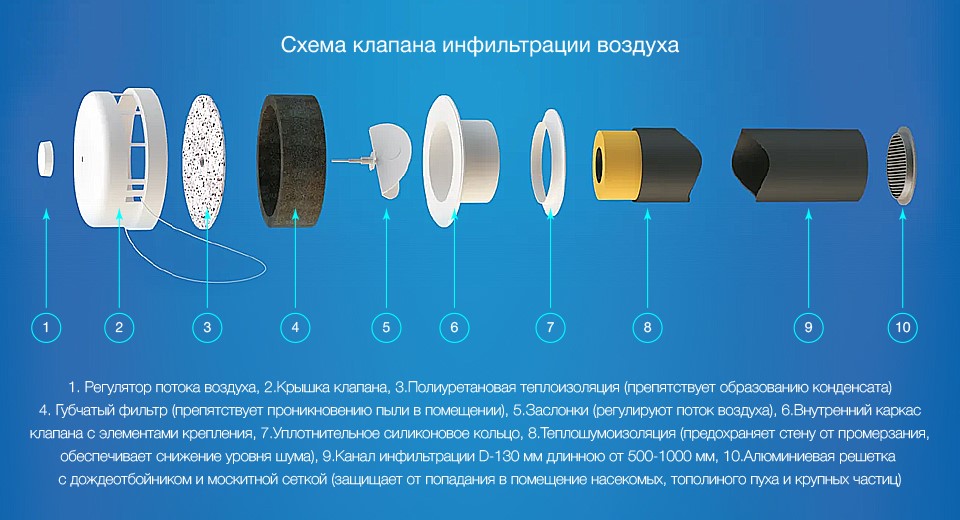 Схема клапана инфильтрации воздуха

1
2
3
4
5
6
7
8
9
10

1. Регулятор потока воздуха, 2.Крышка клапана, 3.Полиуретановая теплоизоляция (препятствует образованию конденсата) 4. Губчатый фильтр (препятствует проникновению пыли в помещении), 5.Заслонки (регулируют поток воздуха), 6.Внутренний каркас клапана с элементами крепления, 7.Уплотнительное силиконовое кольцо, 8.Теплошумоизоляция (предохраняет стену от промерзания, обеспечивает снижение уровня шума), 9.Канал инфильтрации D-130 мм длинною от 500-1000 мм, 10.Алюминиевая решетка с дождеотбойником и москитной сеткой (защищает от попадания в помещение насекомых, тополиного пуха и крупных частиц)