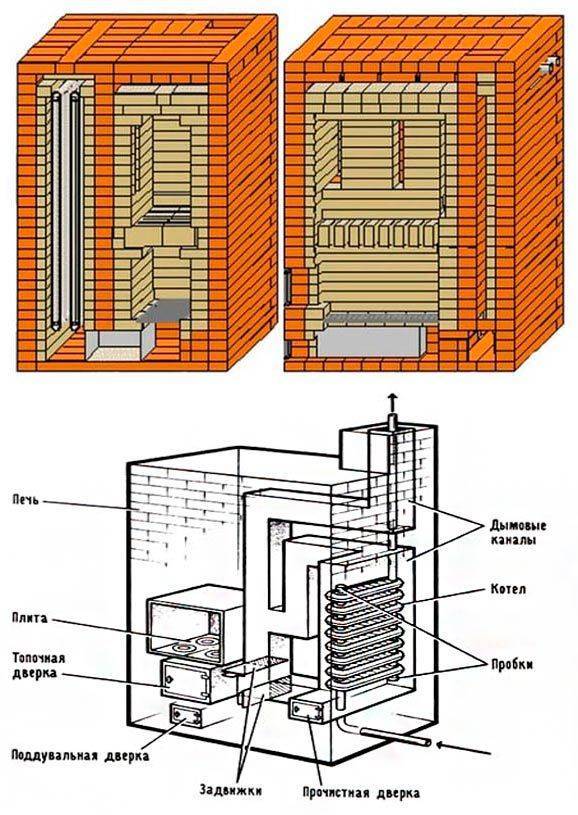 Печь

Плита

Топочная дверка

Поддувальная дверка

Задвижки

Прочистная дверка

Дымовые каналы

Котел

Пробки