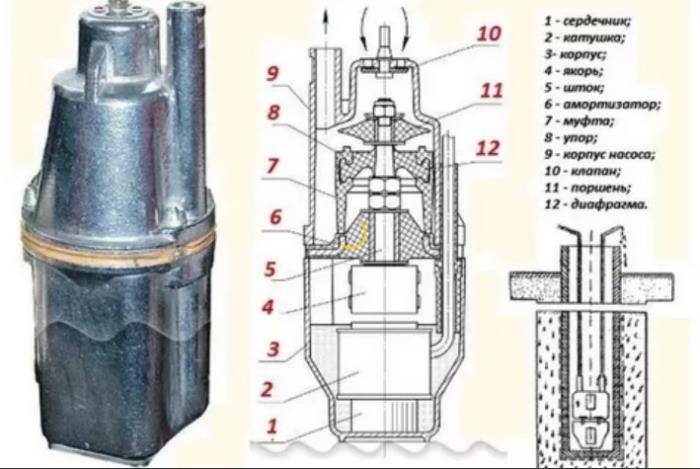 10
9
11
8
12
7
6
5
4
3
2
1

1 - сердечник;
2 - катушка;
3- корпус;
4 - якорь;
5 - шток;
6 - амортизатор;
7 - муфта;
8 - упор;
9 - корпус насоса;
10 - клапан;
11 - поршень;
12 - диафрагма.