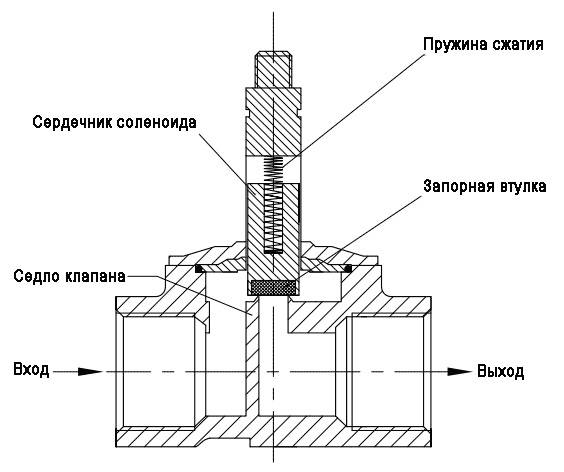 Пружина сжатия
Сердечник соленоида
Запорная втулка
Седло клапана
Вход
Выход