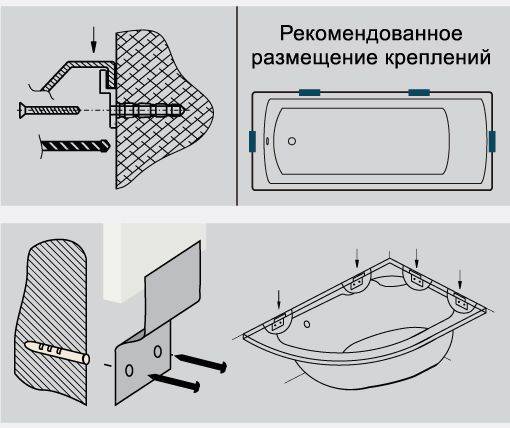 Рекомендованное размещение креплений