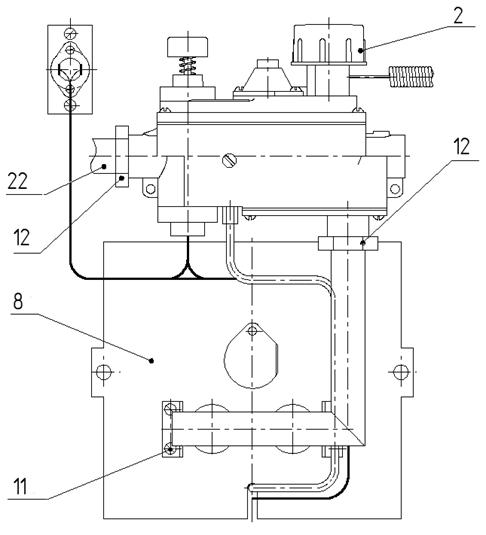 2

12

22

12

8

11