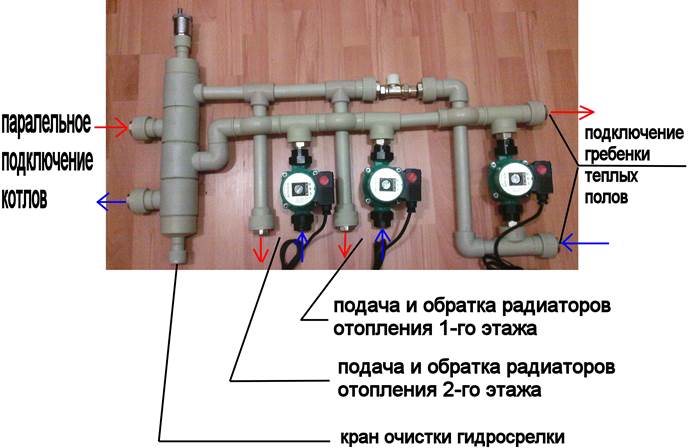 паралельное подключение котлов

подключение гребенки теплых полов

подача и обратка радиаторов отопления 1-го этажа

подача и обратка радиаторов отопления 2-го этажа

кран очистки гидросрелки