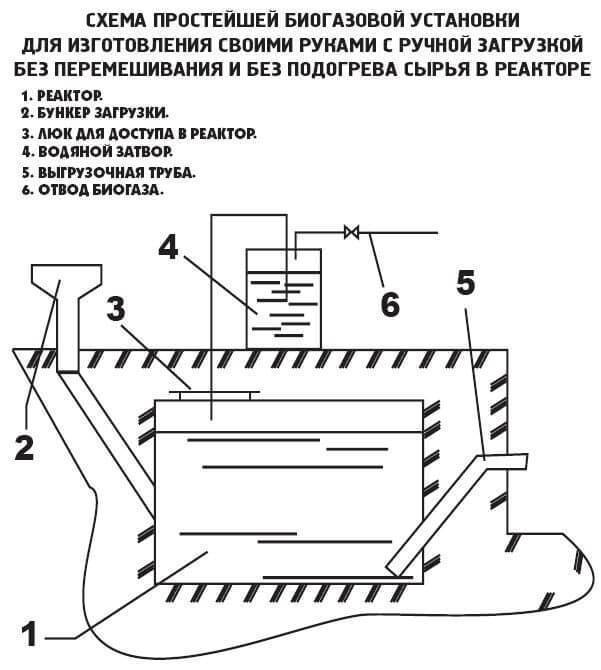 СХЕМА ПРОСТЕЙШЕЙ БИОГАЗОВОЙ УСТАНОВКИ ДЛЯ ИЗГОТОВЛЕНИЯ СВОИМИ РУКАМИ С РУЧНОЙ ЗАГРУЗКОЙ БЕЗ ПЕРЕМЕШИВАНИЯ И БЕЗ ПОДОГРЕВА СЫРЬЯ В РЕАКТОРЕ

1. РЕАКТОР.
2. БУНКЕР ЗАГРУЗКИ.
3. ЛЮК ДЛЯ ДОСТУПА В РЕАКТОР.
4. ВОДЯНОЙ ЗАТВОР.
5. ВЫГРУЗОЧНАЯ ТРУБА.
6. ОТВОД БИОГАЗА.

4
6
5
3
2
1