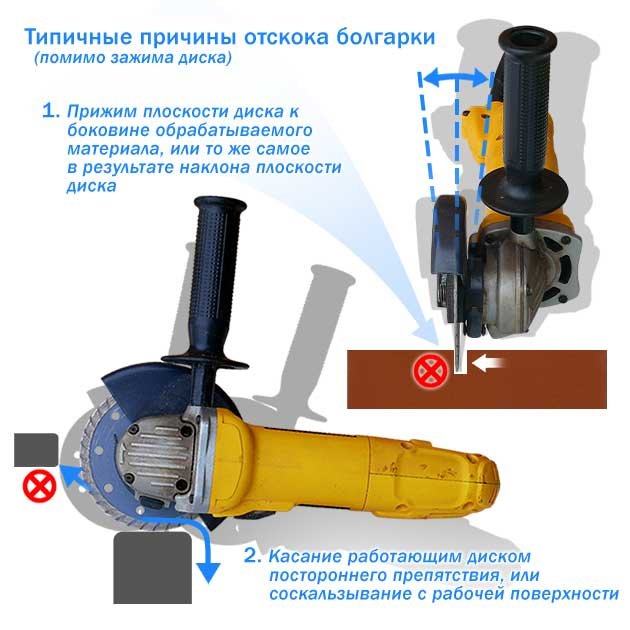 Типичные причины отскока болгарки
(помимо зажима диска)

1. Прижим плоскости диска к боковине обрабатываемого материала, или то же самое в результате наклона плоскости диска

2. Касание работающим диском постороннего препятствия, или соскальзывание с рабочей поверхности