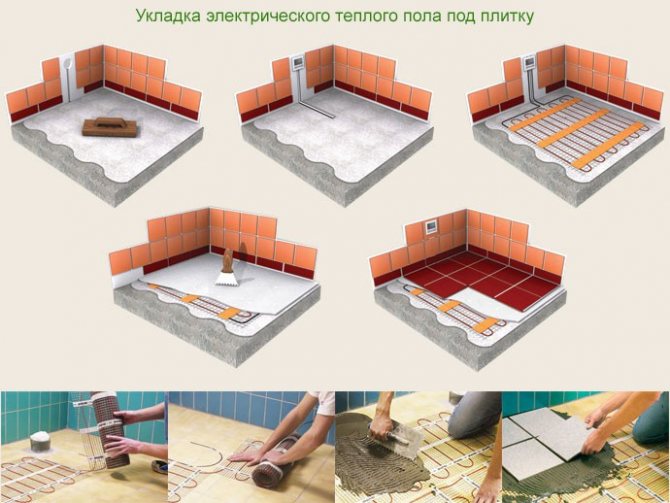 Укладка электрического теплого пола под плитку