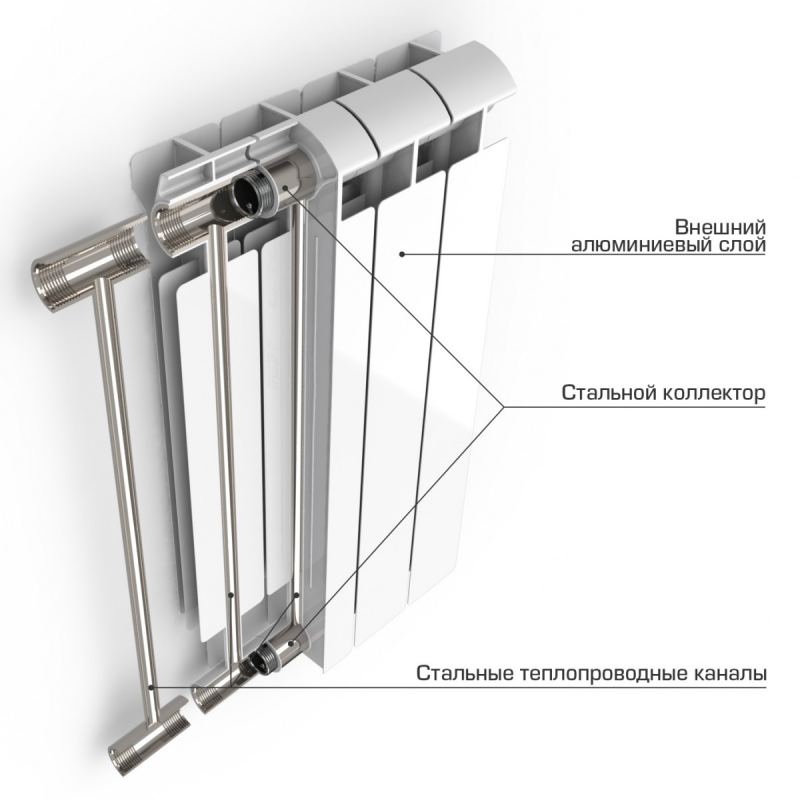 Внешний
алюминиевый слой

Стальной коллектор

Стальные теплопроводные каналы