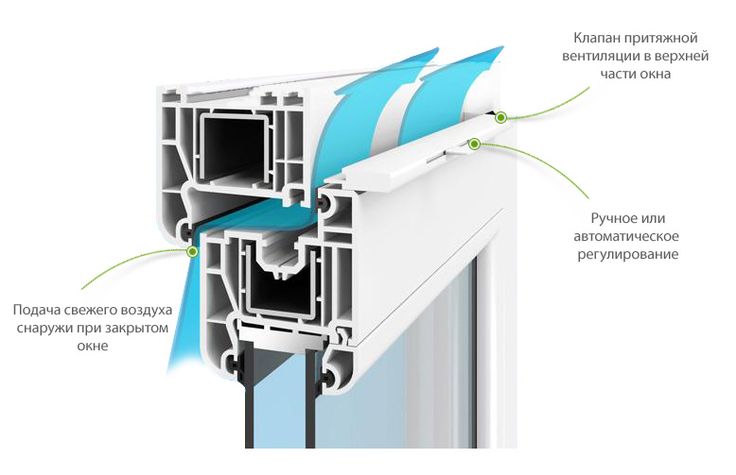 Клапан притяжной вентиляции в верхней части окна

Ручное или автоматическое регулирование

Подача свежего воздуха снаружи при закрытом окне