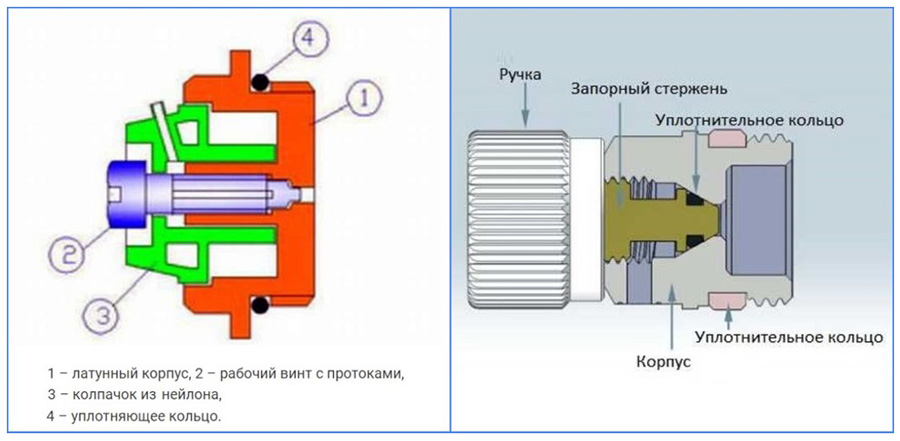 4

1

2

3

1 – латунный корпус, 2 – рабочий винт с протоками,
3 – колпачок из нейлона,
4 – уплотняющее кольцо.

Ручка

Запорный стержень

Уплотнительное кольцо

Уплотнительное кольцо

Корпус