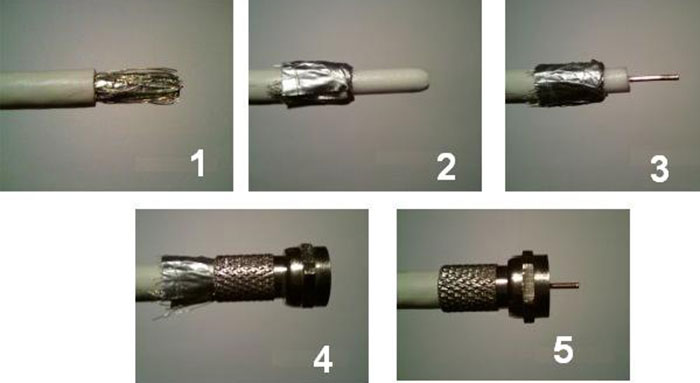 1

2

3

4

5