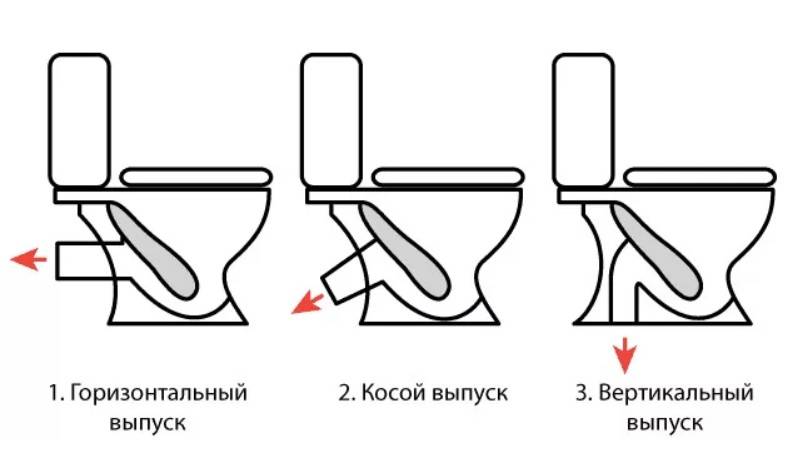 1. Горизонтальный выпуск

2. Косой выпуск

3. Вертикальный выпуск