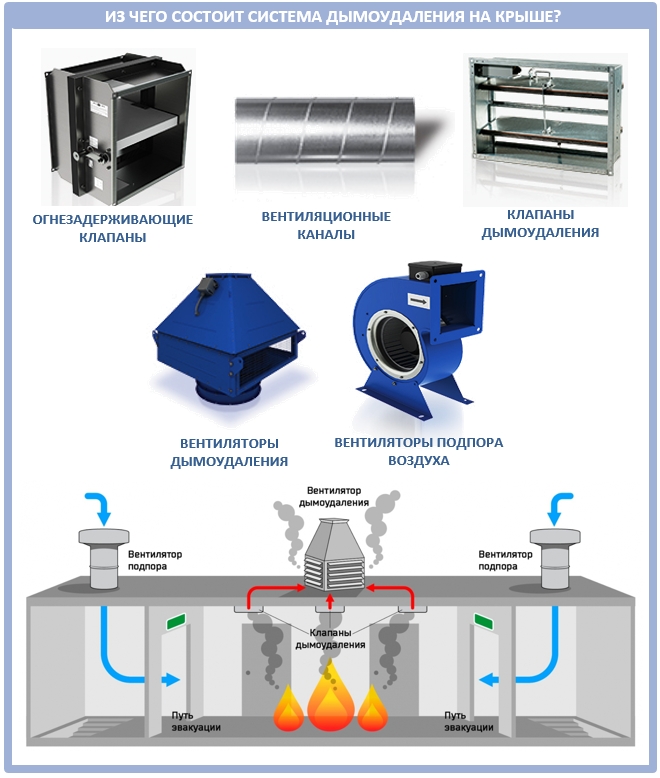 ИЗ ЧЕГО СОСТОИТ СИСТЕМА ДЫМОУДАЛЕНИЯ НА КРЫШЕ?

ОГНЕЗАДЕРЖИВАЮЩИЕ КЛАПАНЫ

ВЕНТИЛЯЦИОННЫЕ КАНАЛЫ

КЛАПАНЫ ДЫМОУДАЛЕНИЯ

ВЕНТИЛЯТОРЫ ДЫМОУДАЛЕНИЯ

ВЕНТИЛЯТОРЫ ПОДПОРА ВОЗДУХА

Вентилятор дымоудаления

Вентилятор подпора

Вентилятор подпора

Клапаны дымоудаления

Путь эвакуации

Путь эвакуации