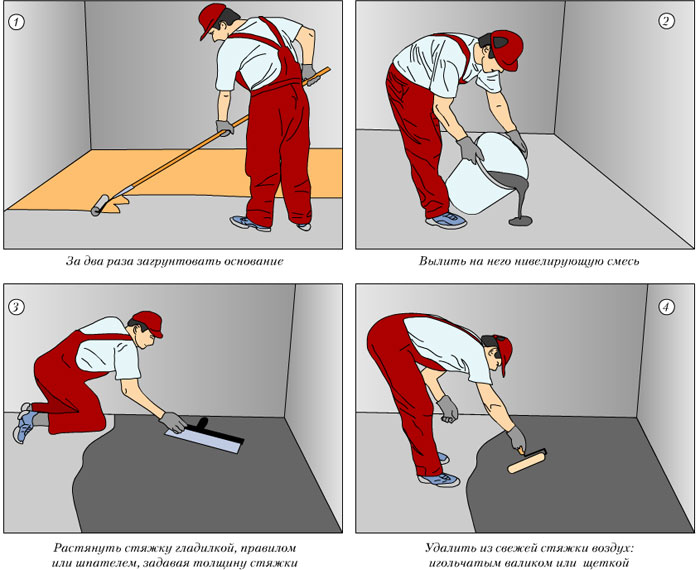 1

За два раза загрунтовать основание

2

Вылить на него нивелирующую смесь

3

Растянуть стяжку гладилкой, правилом или шпателем, задавая толщину стяжки

4

Удалить из свежей стяжки воздух: игольчатым валиком или щеткой