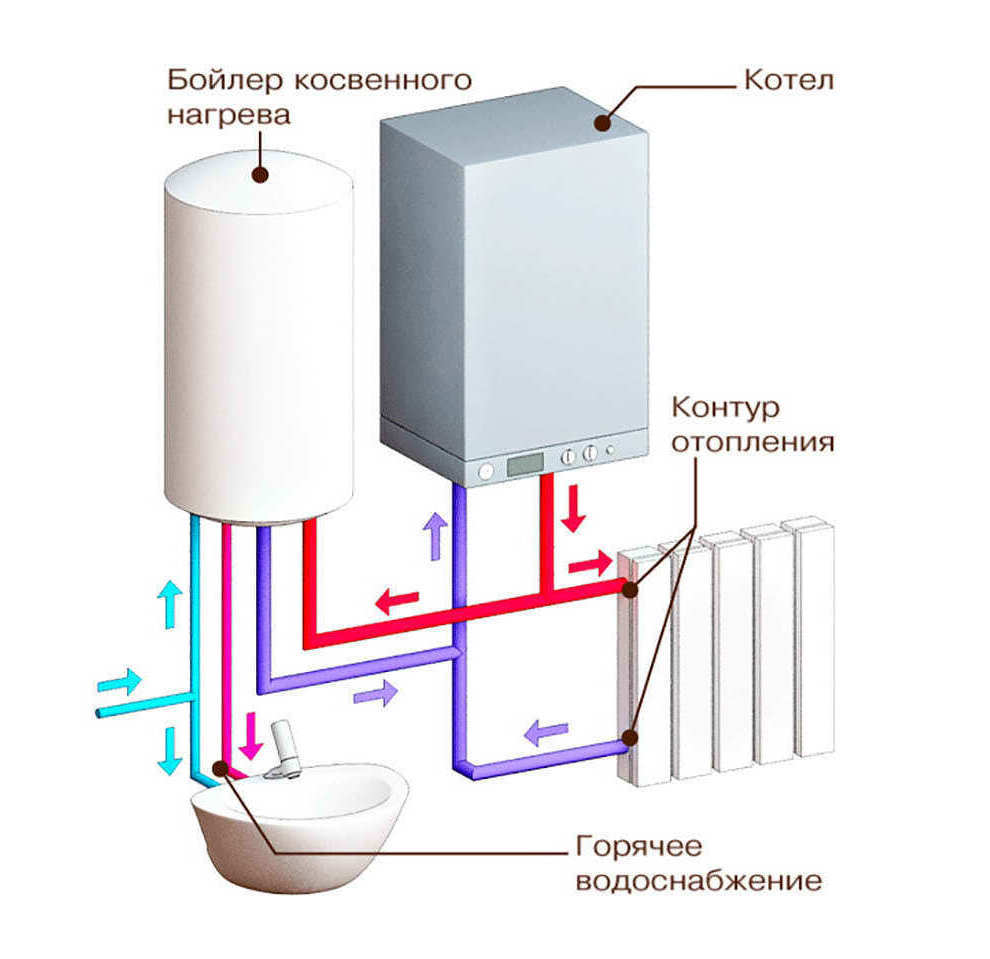 Бойлер косвенного нагрева

Котел

Контур отопления

Горячее водоснабжение