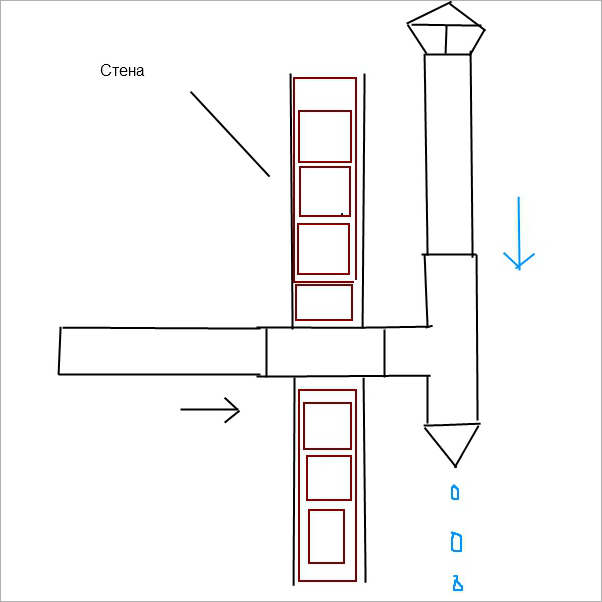 Стена