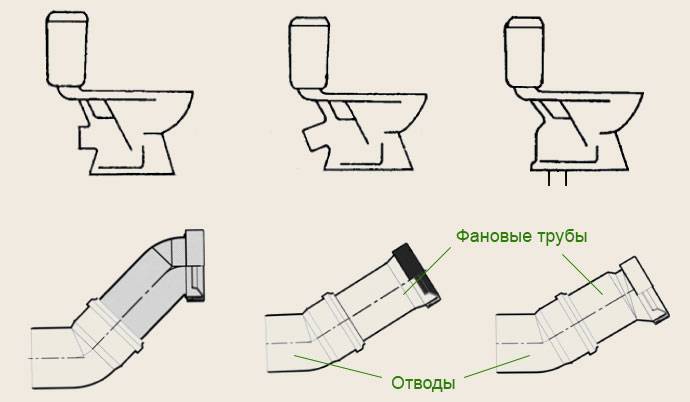 Фановые трубы

Отводы