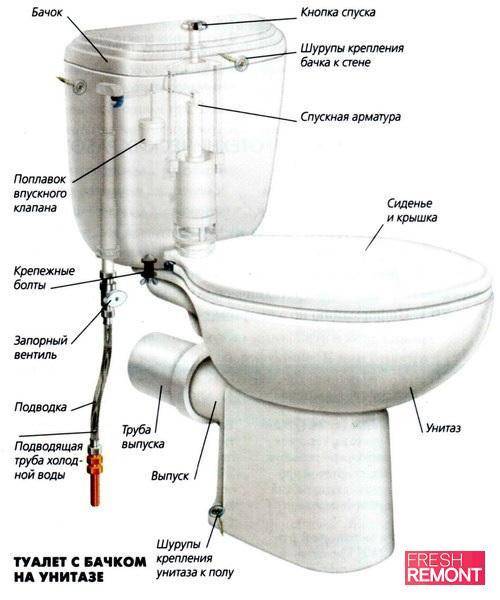 Бачок

Кнопка спуска

Шурупы крепления бачка к стене

Спускная арматура

Поплавок впускного клапана

Сиденье и крышка

Крепежные болты

Запорный вентиль

Подводка

Подводящая труба холодной воды

Труба выпуска

Выпуск

Унитаз

Шурупы крепления унитаза к полу

ТУАЛЕТ С БАЧКОМ НА УНИТАЗЕ

FRESH REMONT