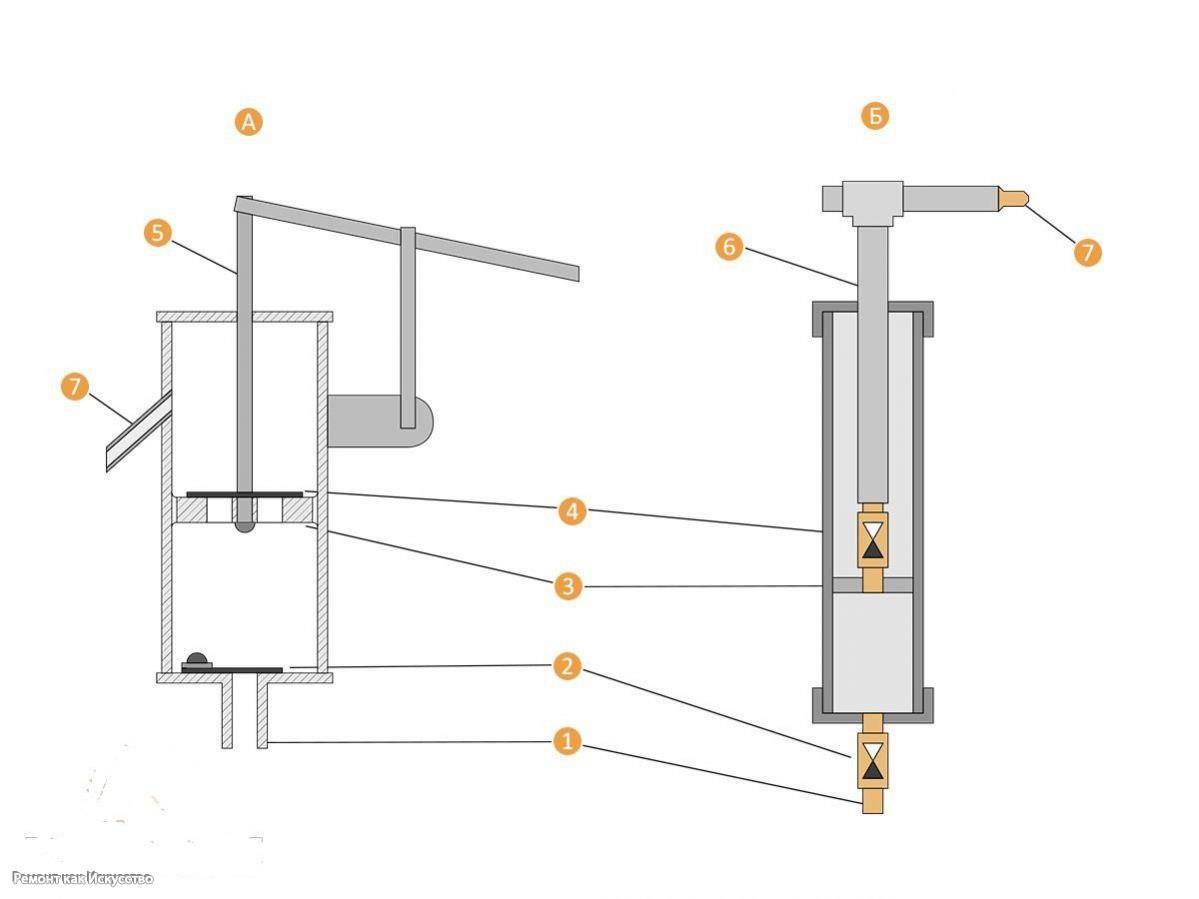 А

Б

5

6

7

7

4

3

2

1

Ремонт как Искусство