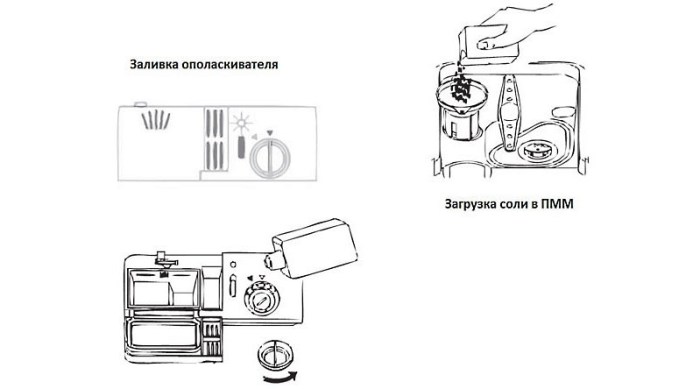 Заливка ополаскивателя

Загрузка соли в ПММ