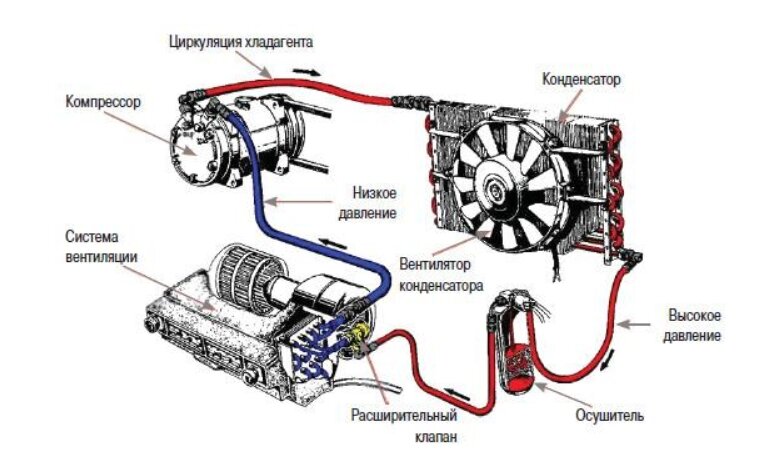 Циркуляция хладагента

Конденсатор

Компрессор

Низкое давление

Система вентиляции

Вентилятор конденсатора

Высокое давление

Расширительный клапан

Осушитель