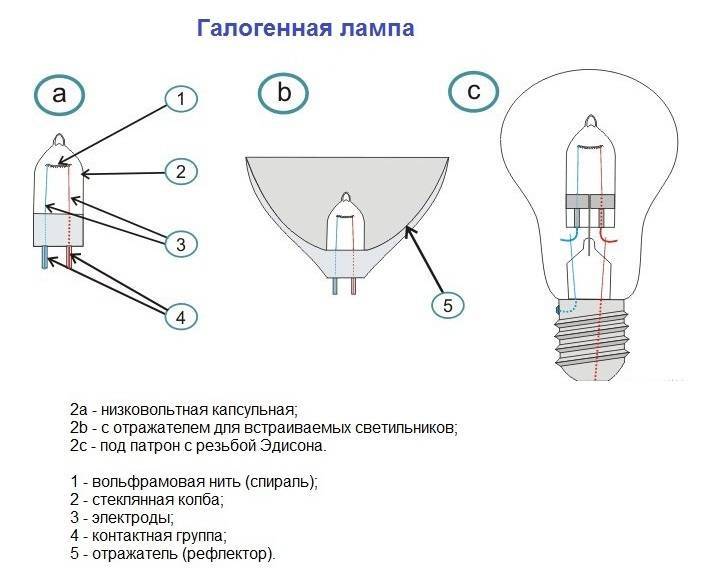 Галогенная лампа

a

1

2

3

4

b

5

c

2a - низковольтная капсульная;
2b - с отражателем для встраиваемых светильников;
2c - под патрон с резьбой Эдисона.

1 - вольфрамовая нить (спираль);
2 - стеклянная колба;
3 - электроды;
4 - контактная группа;
5 - отражатель (рефлектор).