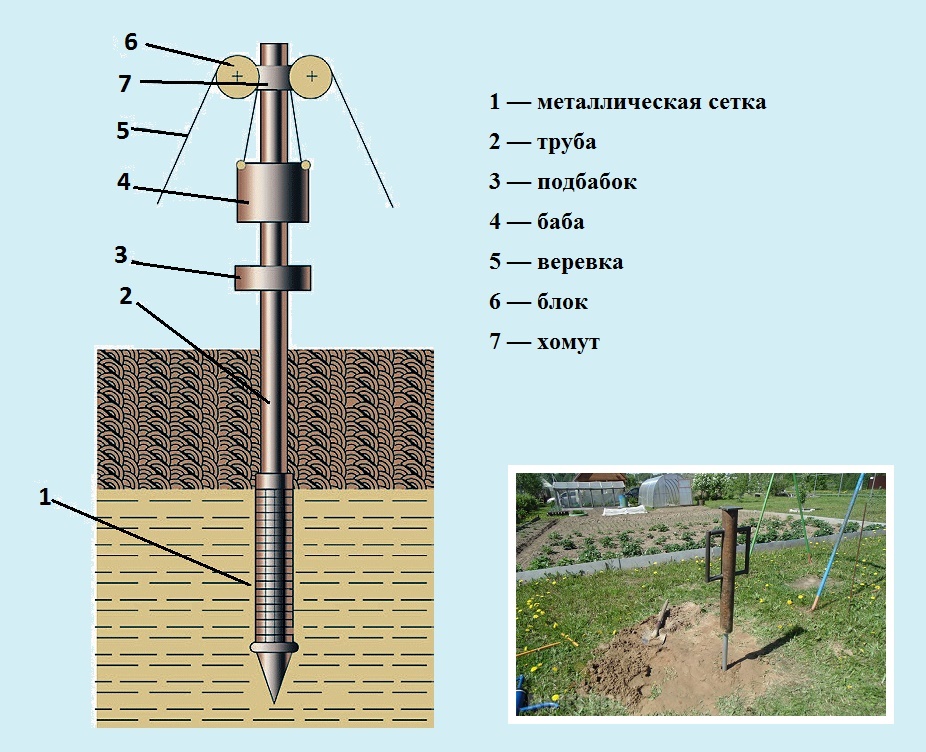 6
7
5
4
3
2
1

1 — металлическая сетка

2 — труба

3 — подбабок

4 — баба

5 — веревка

6 — блок

7 — хомут