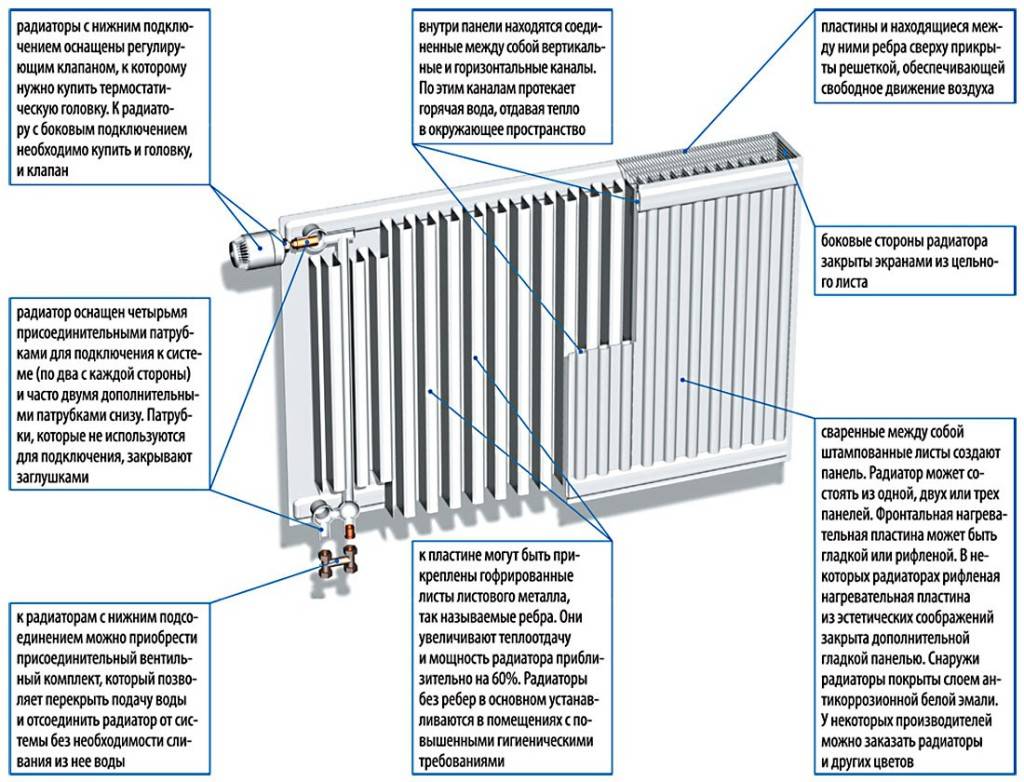 радиаторы с нижним подключением оснащены регулирующим клапаном, к которому нужно купить термостатическую головку. К радиатору с боковым подключением необходимо купить и головку, и клапан

внутри панели находятся соединенные между собой вертикальные и горизонтальные каналы. По этим каналам протекает горячая вода, отдавая тепло в окружающее пространство

пластины и находящиеся между ними ребра сверху прикрыты решеткой, обеспечивающей свободное движение воздуха

боковые стороны радиатора закрыты экранами из цельного листа

радиатор оснащен четырьмя присоединительными патрубками для подключения к системе (по два с каждой стороны) и часто двумя дополнительными патрубками снизу. Патрубки, которые не используются для подключения, закрывают заглушками

сваренные между собой штампованные листы создают панель. Радиатор может состоять из одной, двух или трех панелей. Фронтальная нагревательная пластина может быть гладкой или рифленой. В некоторых радиаторах рифленая нагревательная пластина из эстетических соображений закрыта дополнительной гладкой панелью. Снаружи радиаторы покрыты слоем антикоррозионной белой эмали. У некоторых производителей можно заказать радиаторы и других цветов

к пластине могут быть прикреплены гофрированные листы листового металла, так называемые ребра. Они увеличивают теплоотдачу и мощность радиатора приблизительно на 60%. Радиаторы без ребер в основном устанавливаются в помещениях с повышенными гигиеническими требованиями

к радиаторам с нижним подсоединением можно приобрести присоединительный вентильный комплект, который позволяет перекрыть подачу воды и отсоединить радиатор от системы без необходимости сливания из нее воды